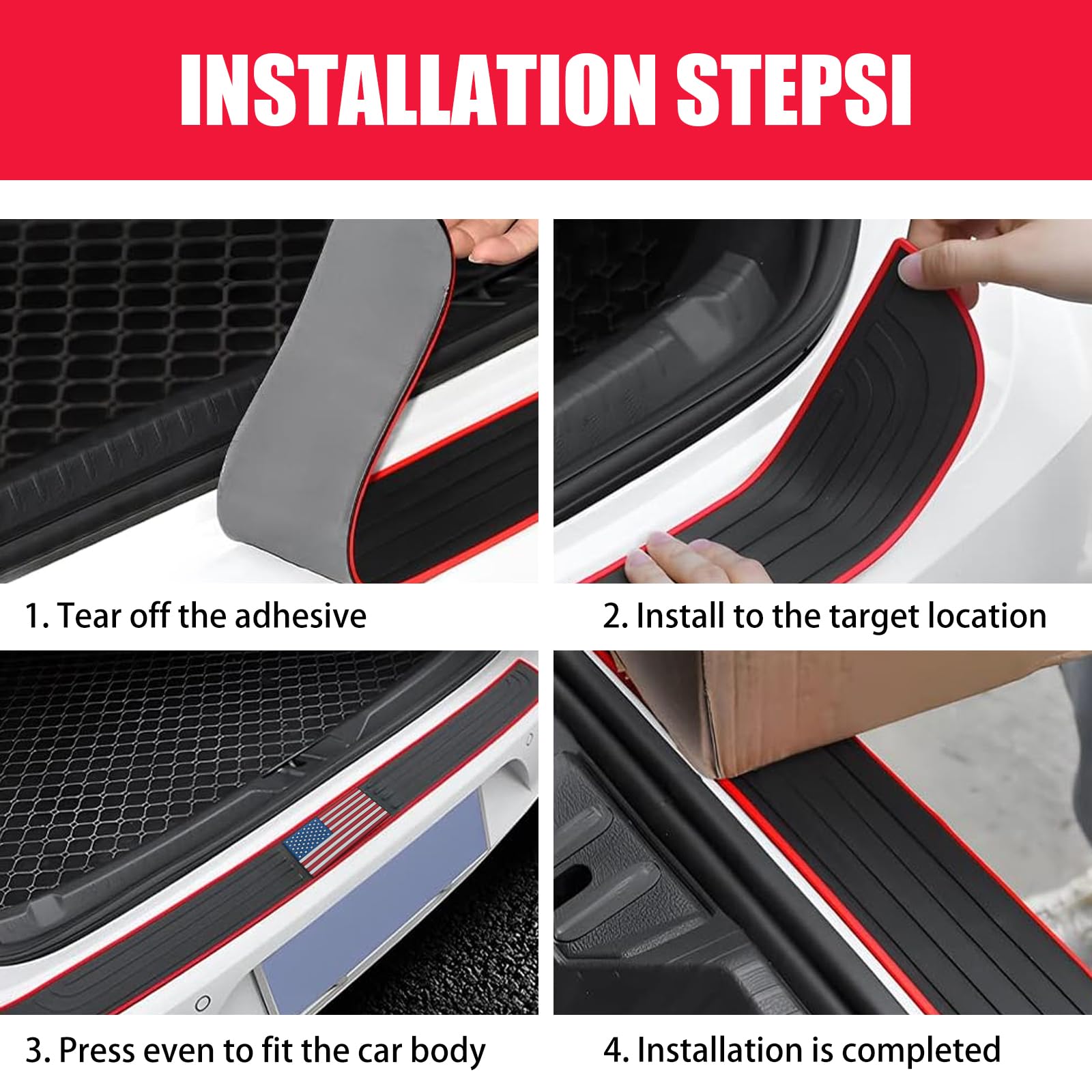 INSTALLATION STEPSI

1. Tear off the adhesive

2. Install to the target location

3. Press even to fit the car body

4. Installation is completed