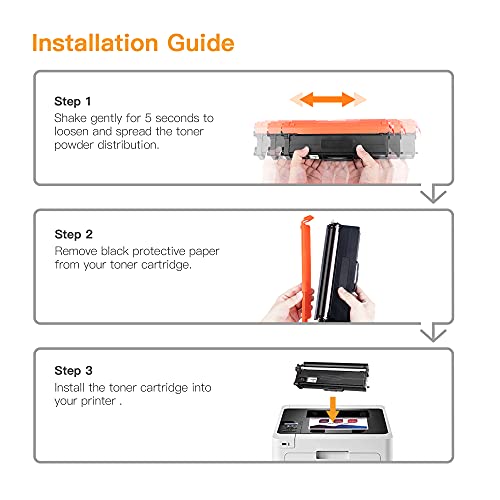 Installation Guide

Step 1
Shake gently for 5 seconds to loosen and spread the toner powder distribution.

Step 2
Remove black protective paper from your toner cartridge.

Step 3
Install the toner cartridge into your printer .