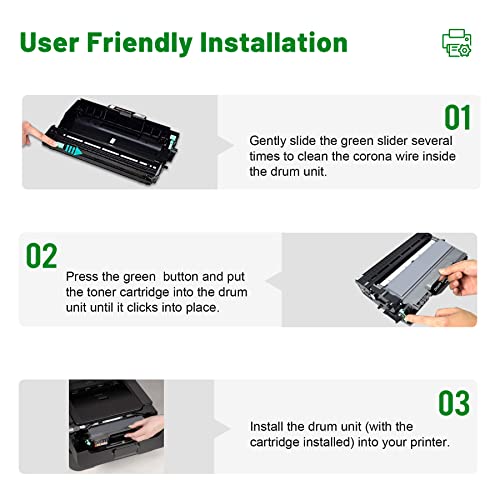 User Friendly Installation

01

Gently slide the green slider several times to clean the corona wire inside the drum unit.

02

Press the green  button and put the toner cartridge into the drum unit until it clicks into place.

03

Install the drum unit (with the cartridge installed) into your printer.