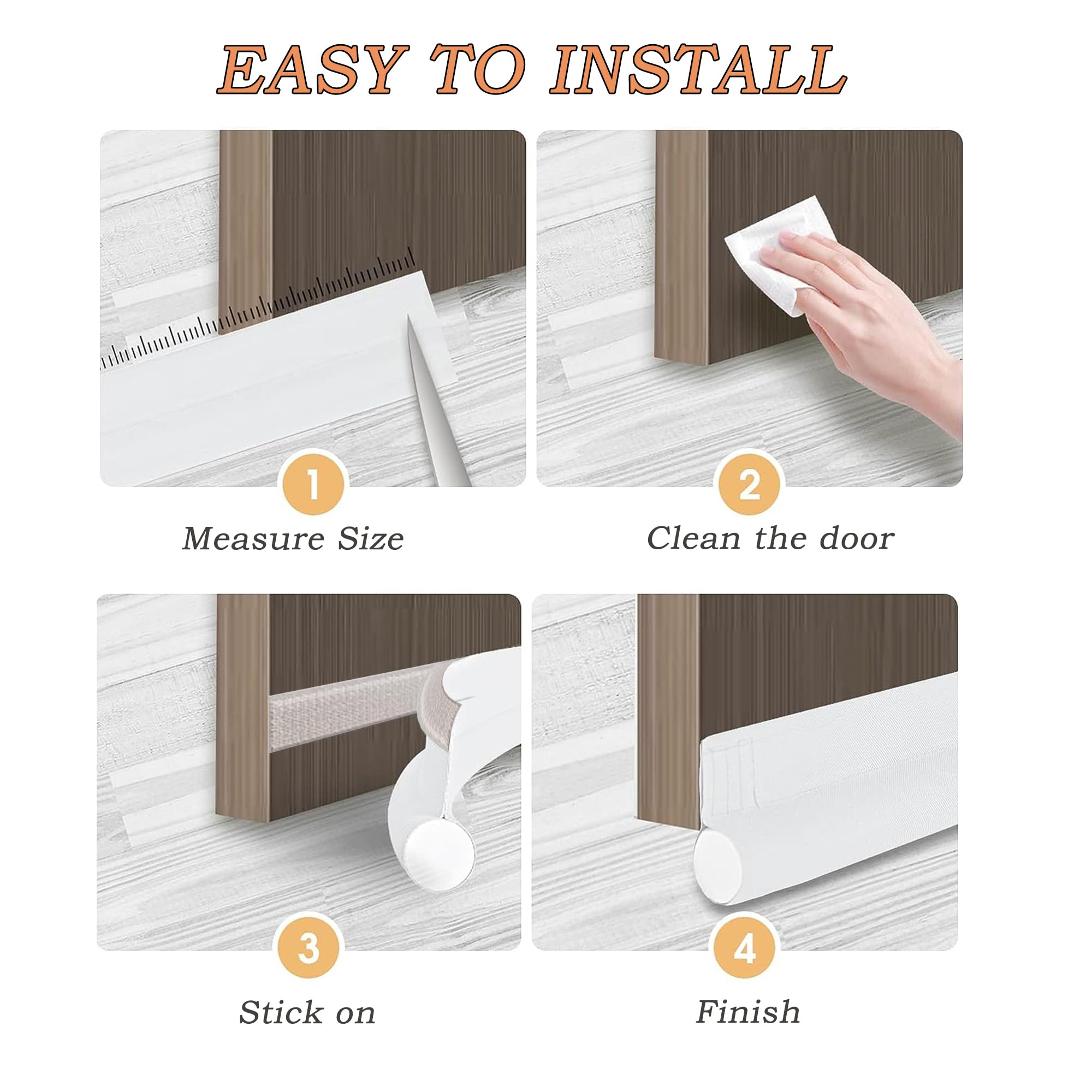 EASY TO INSTALL

1
Measure Size

2
Clean the door

3
Stick on

4
Finish