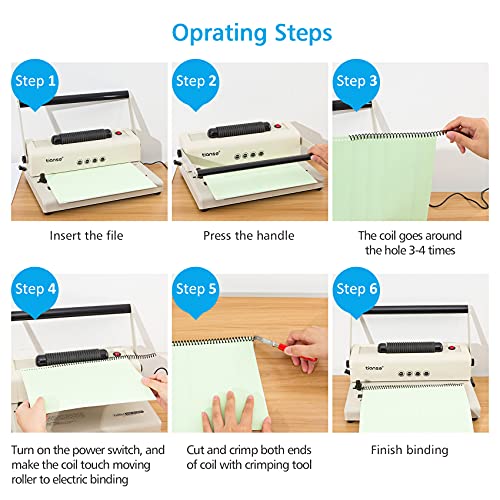 Oprating Steps

Step 1

tianse

Insert the file

Step 2

tianse

Press the handle

Step 3

The coil goes around the hole 3-4 times

Step 4

Turn on the power switch, and make the coil touch moving roller to electric binding

Step 5

Cut and crimp both ends of coil with crimping tool

Step 6

tianse

Finish binding