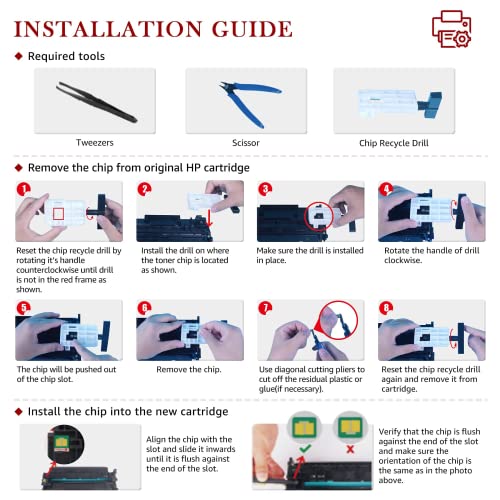 INSTALLATION GUIDE

◆ Required tools

Tweezers

Scissor

Chip Recycle Drill

◆ Remove the chip from original HP cartridge

1
Reset the chip recycle drill by rotating it's handle counterclockwise until drill is not in the red frame as shown.

2
Install the drill on where the toner chip is located as shown.

3
Make sure the drill is installed in place.

4
Rotate the handle of drill clockwise.

5
The chip will be pushed out of the chip slot.

6
Remove the chip.

7
Use diagonal cutting pliers to cut off the residual plastic or glue(if necessary).

8
Reset the chip recycle drill again and remove it from cartridge.

◆ Install the chip into the new cartridge

Align the chip with the slot and slide it inwards until it is flush against the end of the slot.

Verify that the chip is flush against the end of the slot and make sure the orientation of the chip is the same as in the photo above.