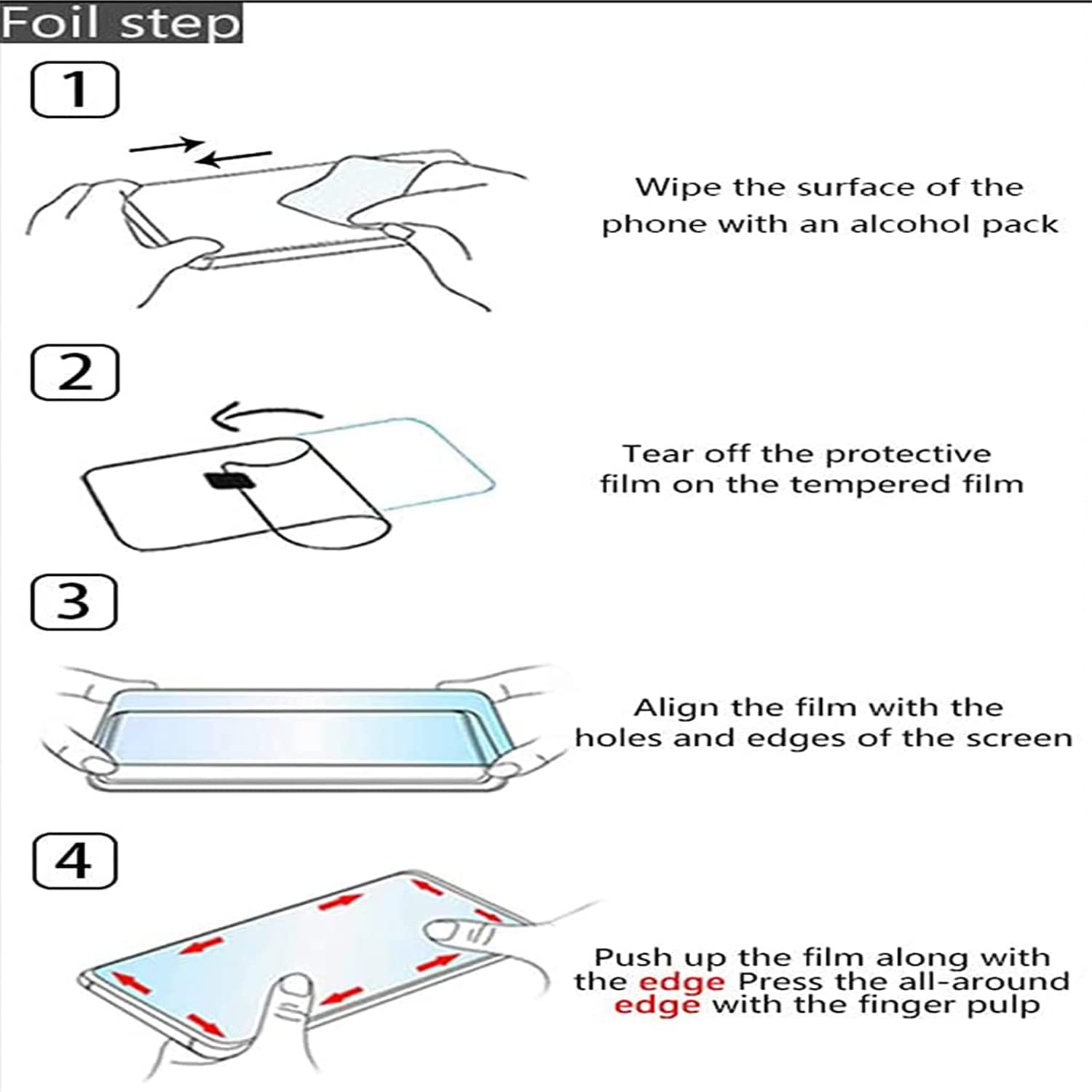 Foil step

1

Wipe the surface of the phone with an alcohol pack

2

Tear off the protective film on the tempered film

3

Align the film with the holes and edges of the screen

4

Push up the film along with the edge Press the all-around edge with the finger pulp