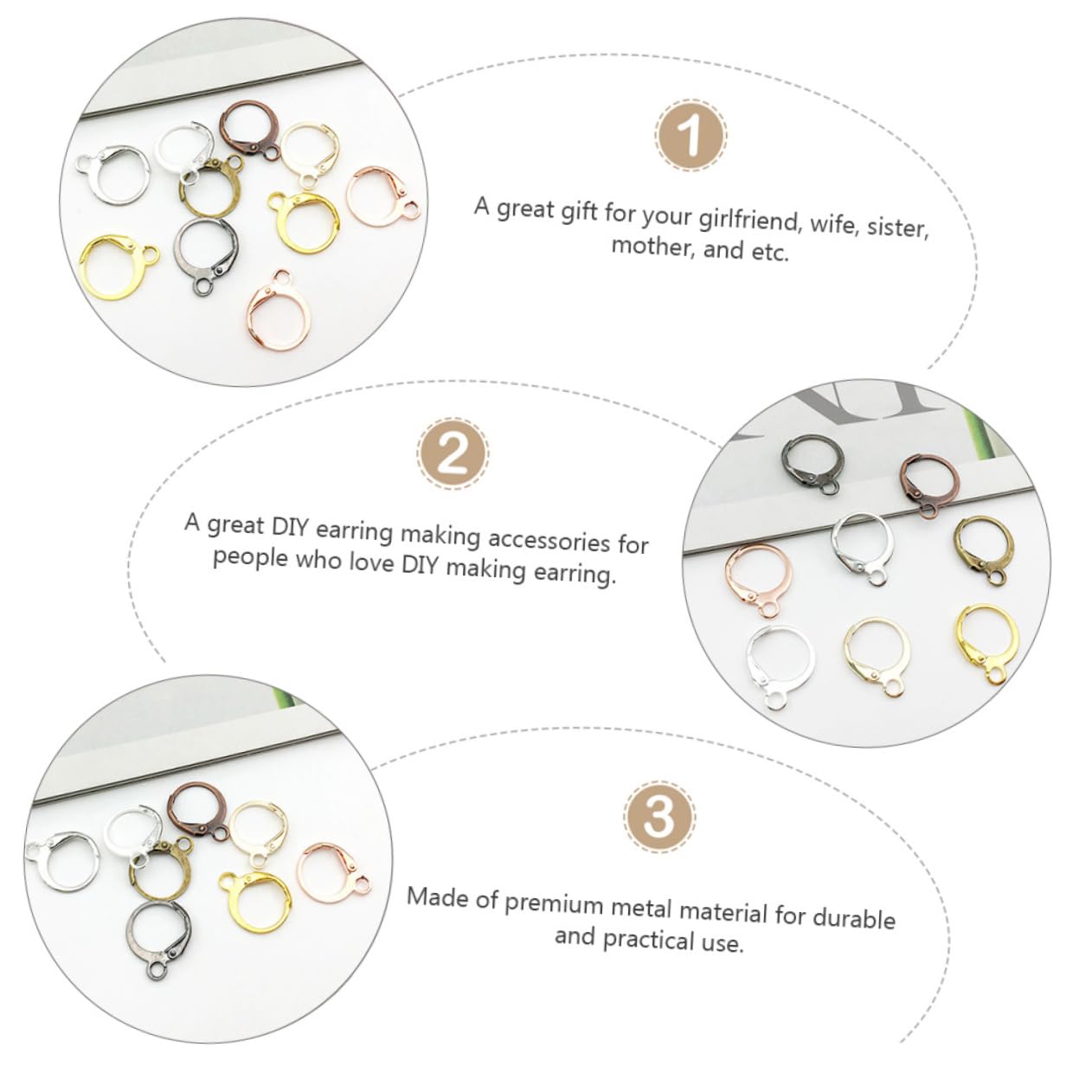 1

A great gift for your girlfriend, wife, sister, mother, and etc.

2

A great DIY earring making accessories for people who love DIY making earring.

3

Made of premium metal material for durable and practical use.