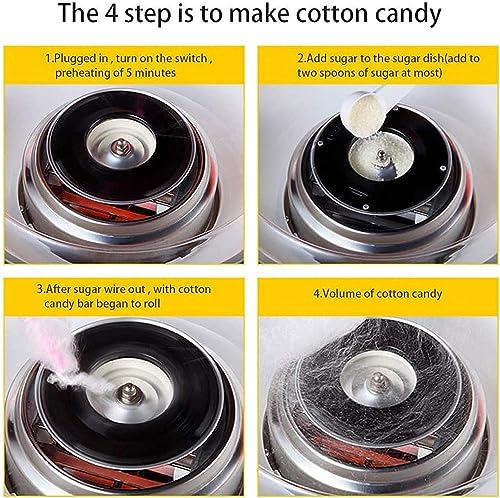 The 4 step is to make cotton candy

1.Plugged in , turn on the switch , preheating of 5 minutes

2.Add sugar to the sugar dish(add to two spoons of sugar at most)

3.After sugar wire out , with cotton candy bar began to roll

4.Volume of cotton candy