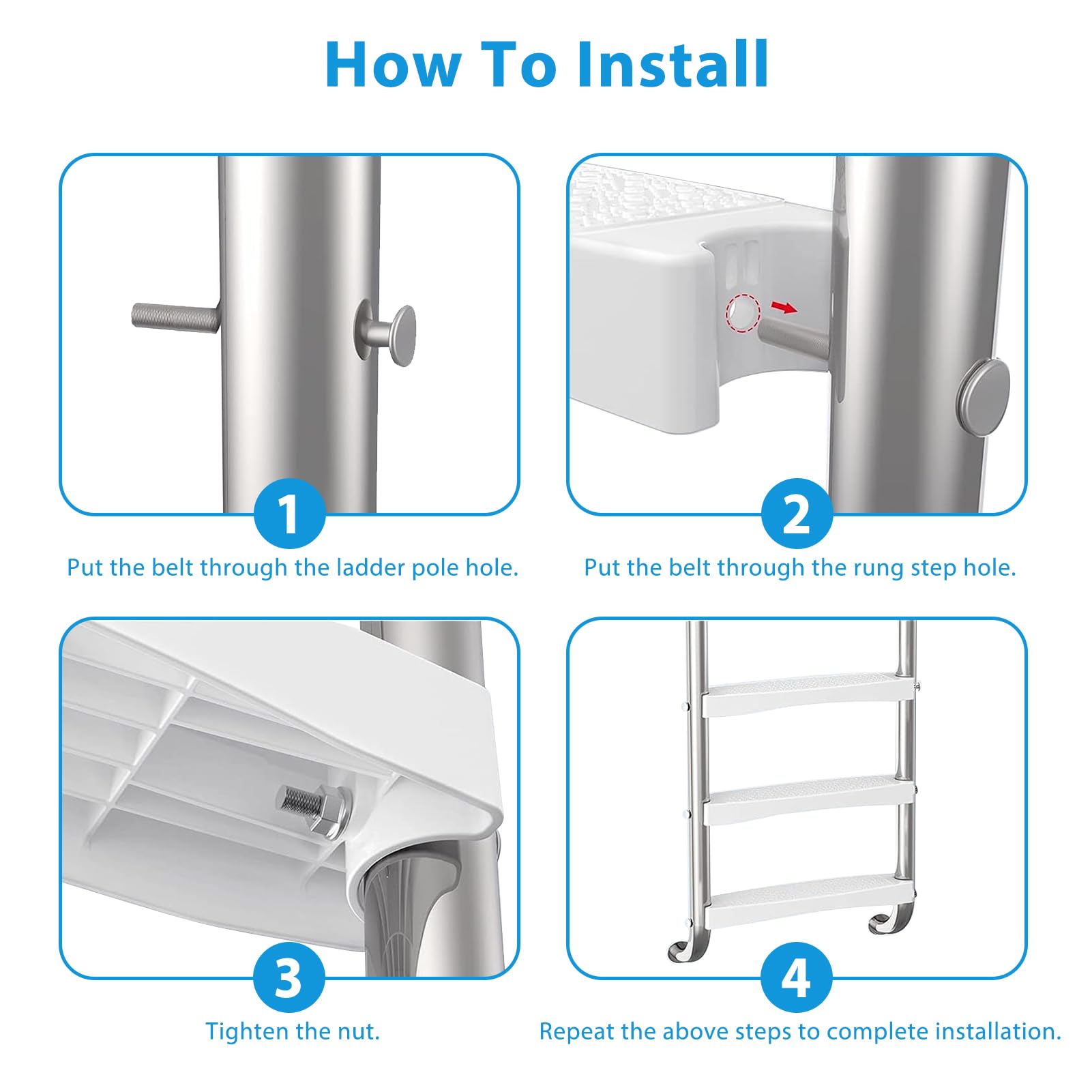 How To Install

1
Put the belt through the ladder pole hole.

2
Put the belt through the rung step hole.

3
Tighten the nut.

4
Repeat the above steps to complete installation.