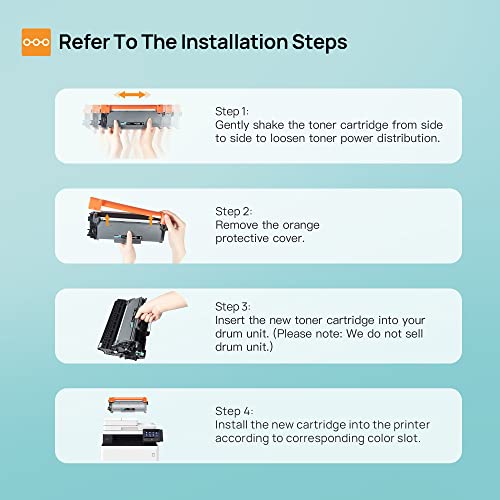 Refer To The Installation Steps

Step 1:
Gently shake the toner cartridge from side to side to loosen toner power distribution.

Step 2:
Remove the orange protective cover.

Step 3:
Insert the new toner cartridge into your drum unit. (Please note: We do not sell drum unit.)

Step 4:
Install the new cartridge into the printer according to corresponding color slot.