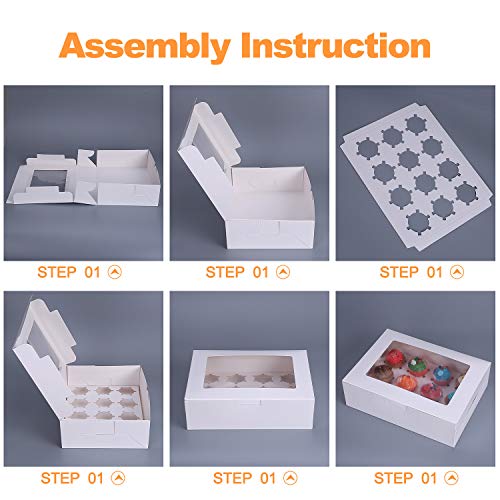 Assembly Instruction

STEP 01

STEP 01

STEP 01

STEP 01

STEP 01

STEP 01