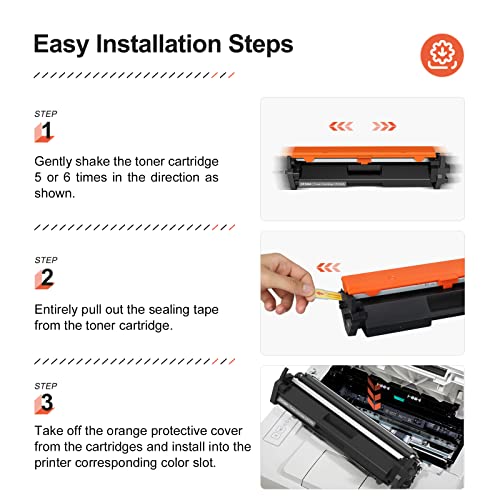 Easy Installation Steps

STEP
1

Gently shake the toner cartridge 5 or 6 times in the direction as shown.

STEP
2

Entirely pull out the sealing tape from the toner cartridge.

STEP
3

Take off the orange protective cover from the cartridges and install into the printer corresponding color slot.