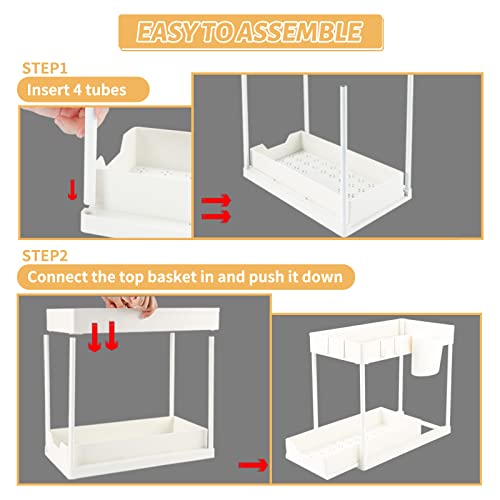 EASY TO ASSEMBLE

STEP1

Insert 4 tubes

STEP2

Connect the top basket in and push it down