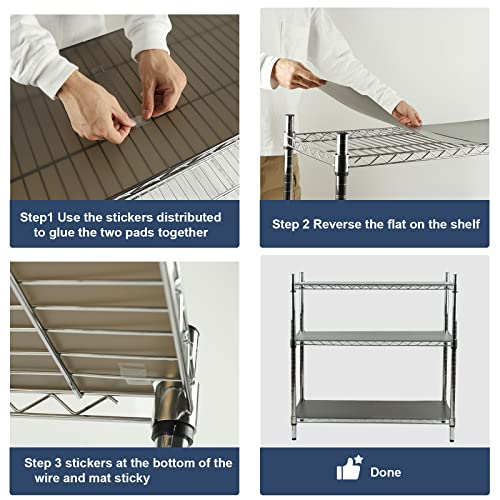 Step1 Use the stickers distributed to glue the two pads together

Step 2 Reverse the flat on the shelf

Step 3 stickers at the bottom of the wire and mat sticky

Done