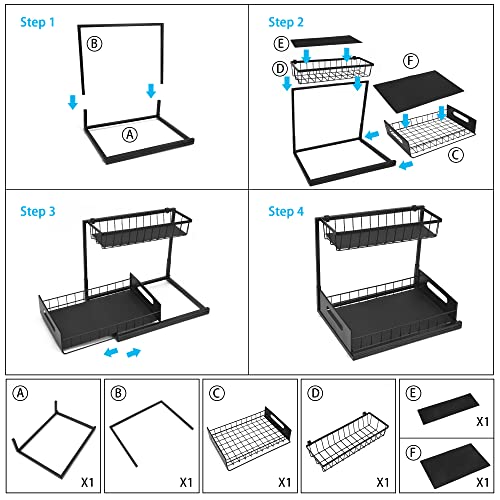 Step 1

B

A

Step 2

E

D

F

C

Step 3

Step 4

A

X1

B

X1

C

X1

D

X1

E

X1

F

X1