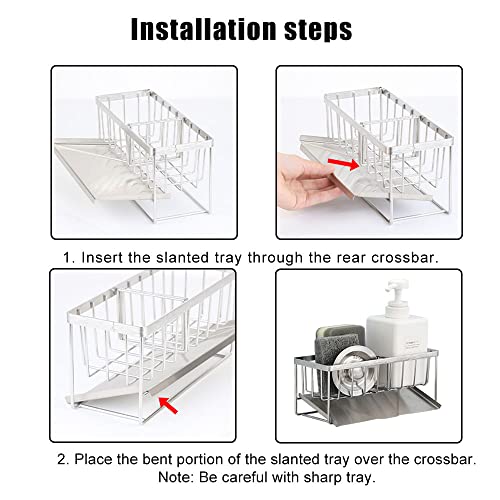 Installation steps

1. Insert the slanted tray through the rear crossbar.

2. Place the bent portion of the slanted tray over the crossbar.
Note: Be careful with sharp tray.