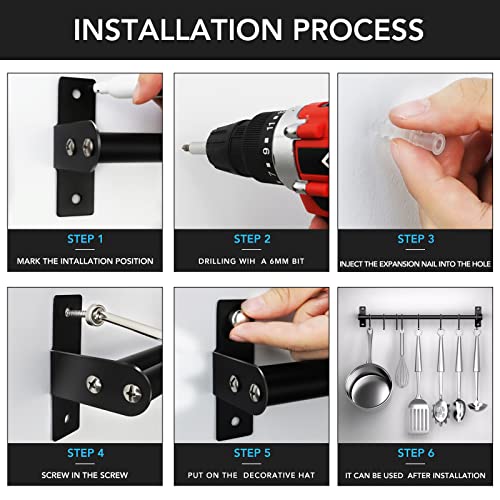 INSTALLATION PROCESS

STEP 1

MARK THE INTALLATION POSITION

STEP 2

DRILLING WIH A 6MM BIT

STEP 3

INJECT THE EXPANSION NAIL INTO THE HOLE

STEP 4

SCREW IN THE SCREW

STEP 5

PUT ON THE DECORATIVE HAT

STEP 6

IT CAN BE USED AFTER INSTALLATION