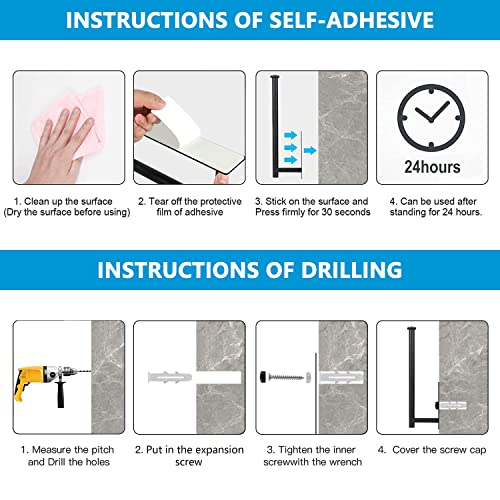 INSTRUCTIONS OF SELF-ADHESIVE

24hours

1. Clean up the surface (Dry the surface before using)

2. Tear off the protective film of adhesive

3. Stick on the surface and Press firmly for 30 seconds

4. Can be used after standing for 24 hours.

INSTRUCTIONS OF DRILLING

1. Measure the pitch and Drill the holes

2. Put in the expansion screw

3. Tighten the inner screwwith the wrench

4. Cover the screw cap