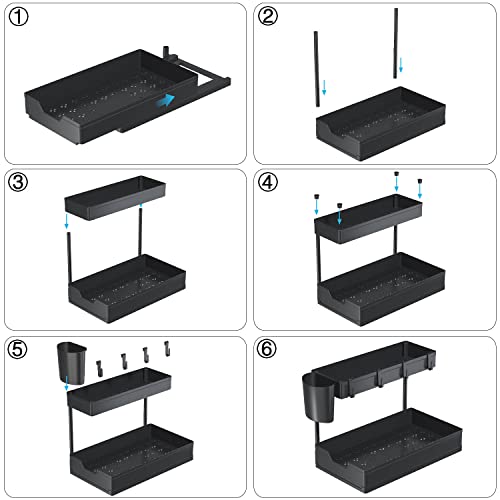 ①

②

③

④

⑤

⑥