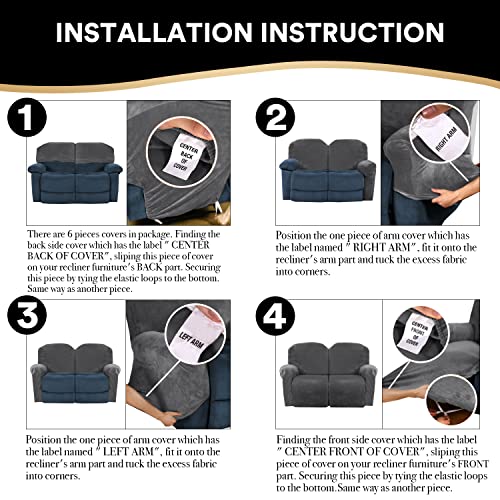 INSTALLATION INSTRUCTION

1

CENTER BACK OF COVER

There are 6 pieces covers in package. Finding the back side cover which has the label " CENTER BACK OF COVER", sliping this piece of cover on your recliner furniture's BACK part. Securing this piece by tying the elastic loops to the bottom. Same way as another piece.

2

RIGHT ARM

Position the one piece of arm cover which has the label named " RIGHT ARM", fit it onto the recliner's arm part and tuck the excess fabric into corners.

3

LEFT ARM

Position the one piece of arm cover which has the label named " LEFT ARM", fit it onto the recliner's arm part and tuck the excess fabric into corners.

4

CENTER FRONT OF COVER

Finding the front side cover which has the label " CENTER FRONT OF COVER", sliping this piece of cover on your recliner furniture's FRONT part. Securing this piece by tying the elastic loops to the bottom.Same way as another piece.