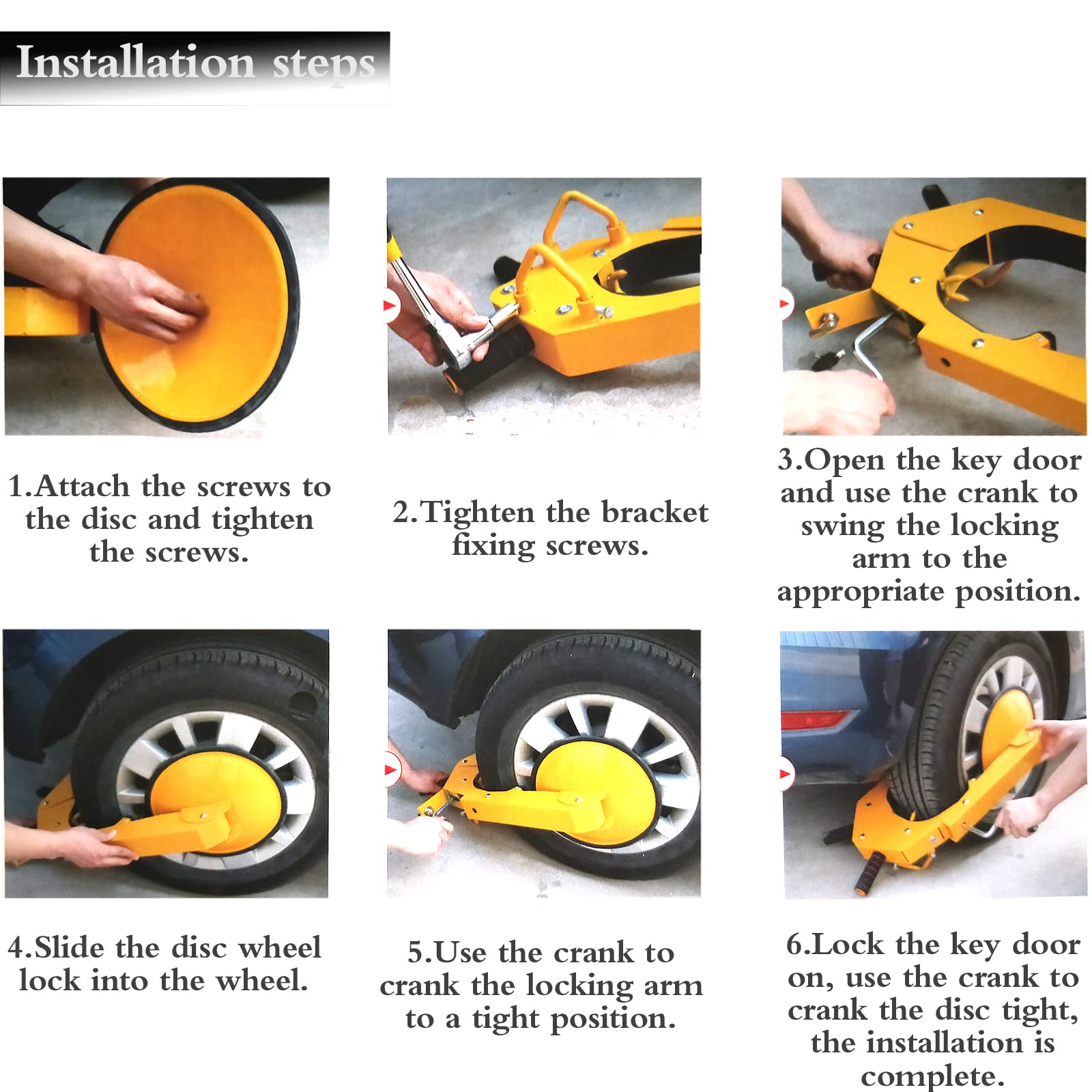 Installation steps

1.Attach the screws to the disc and tighten the screws.

2.Tighten the bracket fixing screws.

3.Open the key door and use the crank to swing the locking arm to the appropriate position.

4.Slide the disc wheel lock into the wheel.

5.Use the crank to crank the locking arm to a tight position.

6.Lock the key door on, use the crank to crank the disc tight, the installation is complete.