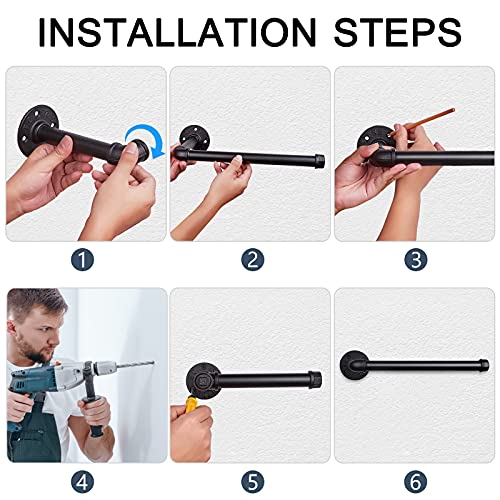 INSTALLATION STEPS

1

2

3

4

5

6