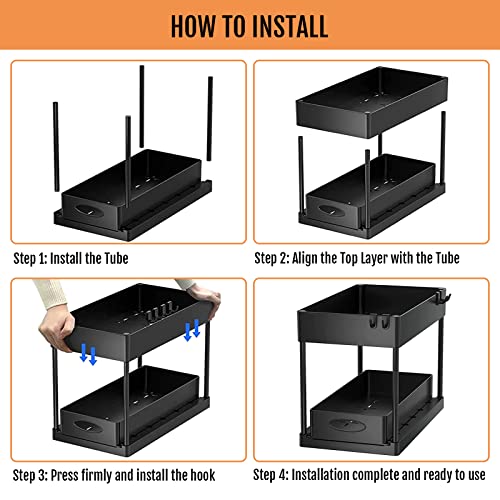 HOW TO INSTALL

Step 1: Install the Tube

Step 2: Align the Top Layer with the Tube

Step 3: Press firmly and install the hook

Step 4: Installation complete and ready to use