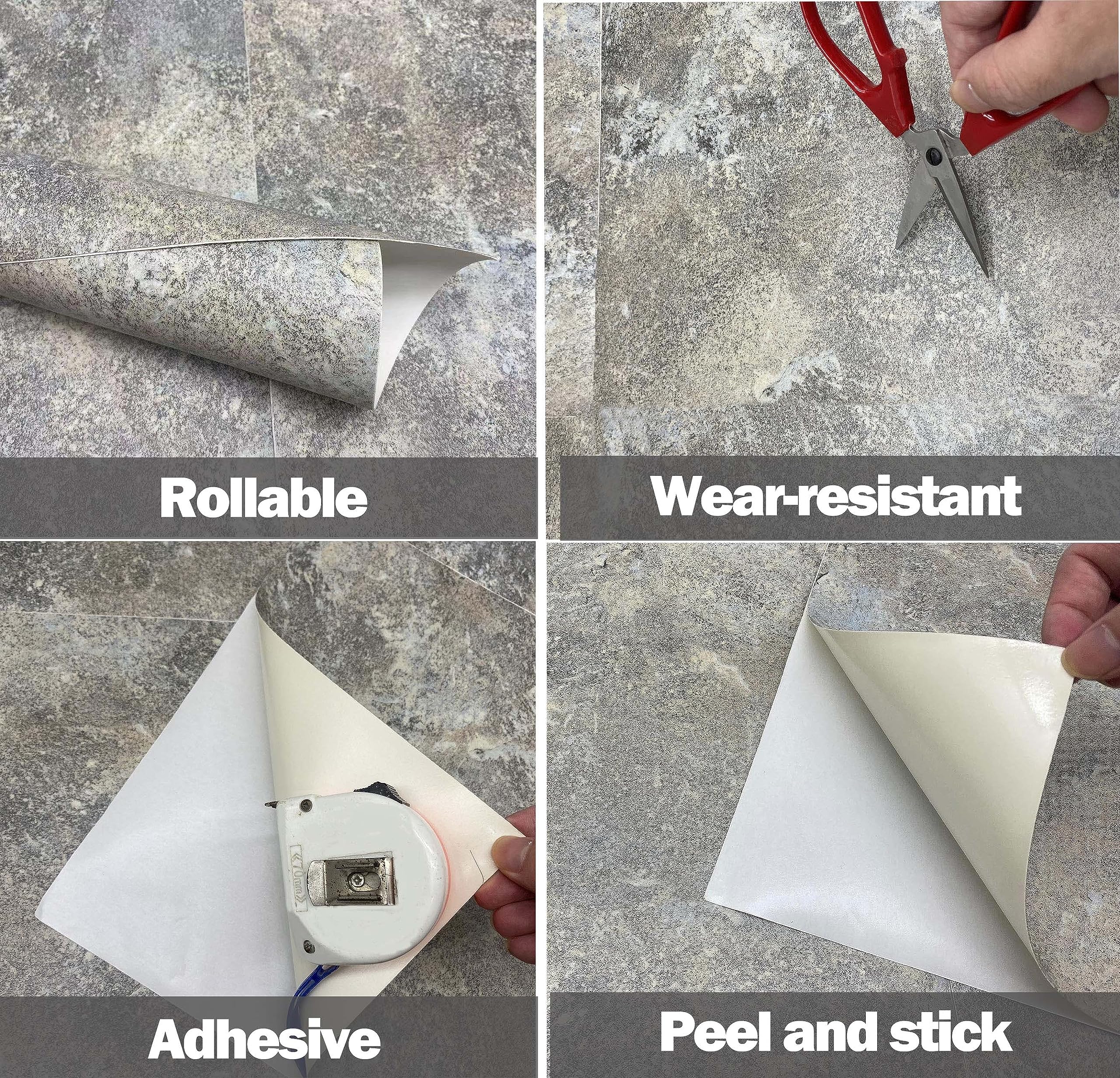 Rollable

Wear-resistant

70mm

Adhesive

Peel and stick