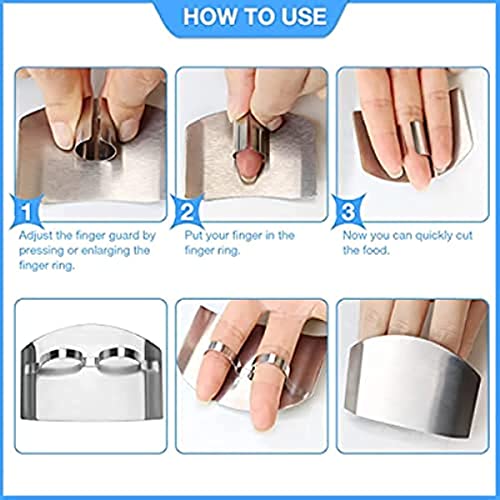 HOW TO USE

1
Adjust the finger guard by pressing or enlarging the finger ring.

2
Put your finger in the finger ring.

3
Now you can quickly cut the food.