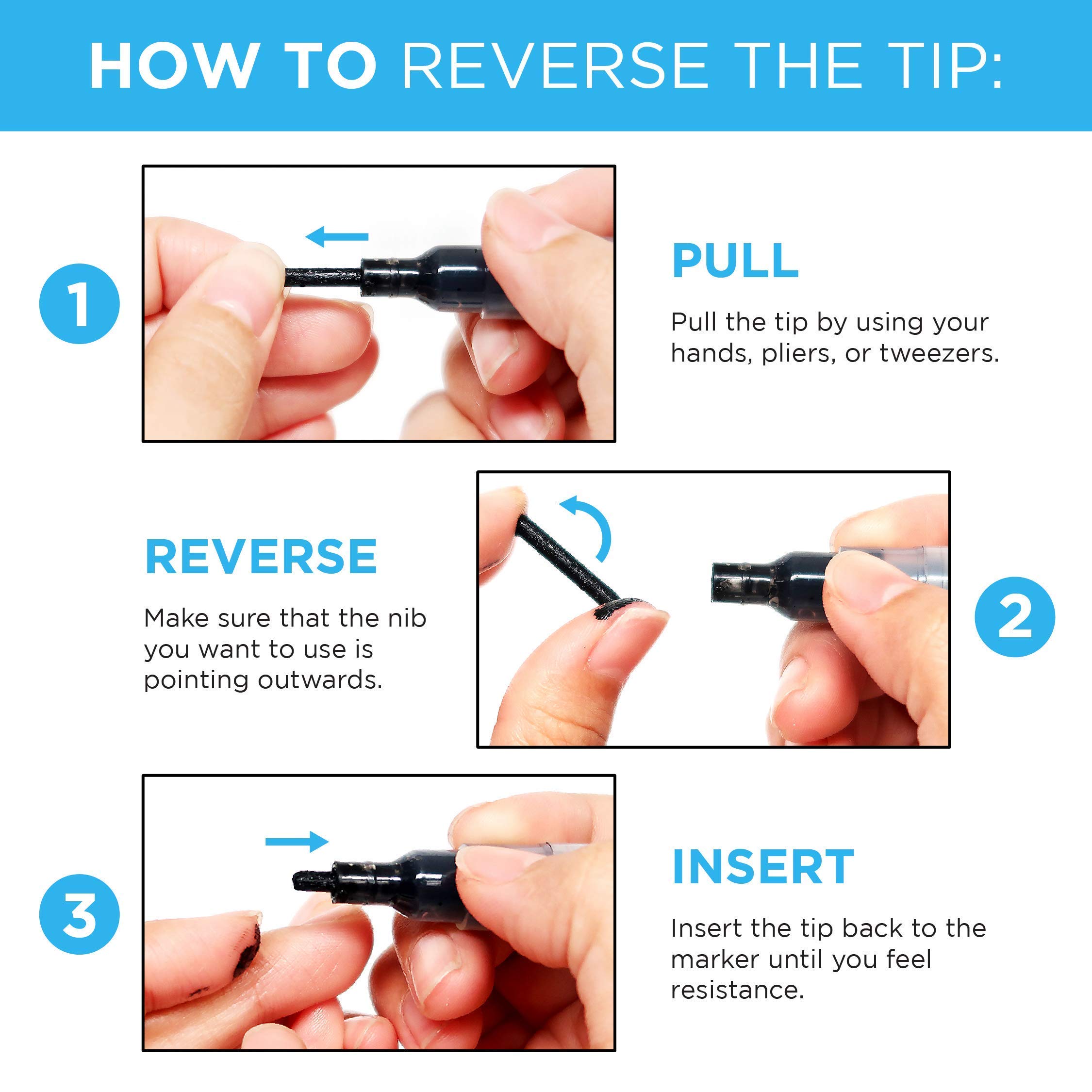 HOW TO REVERSE THE TIP:

1

PULL

Pull the tip by using your hands, pliers, or tweezers.

REVERSE

Make sure that the nib you want to use is pointing outwards.

2

3

INSERT

Insert the tip back to the marker until you feel resistance.