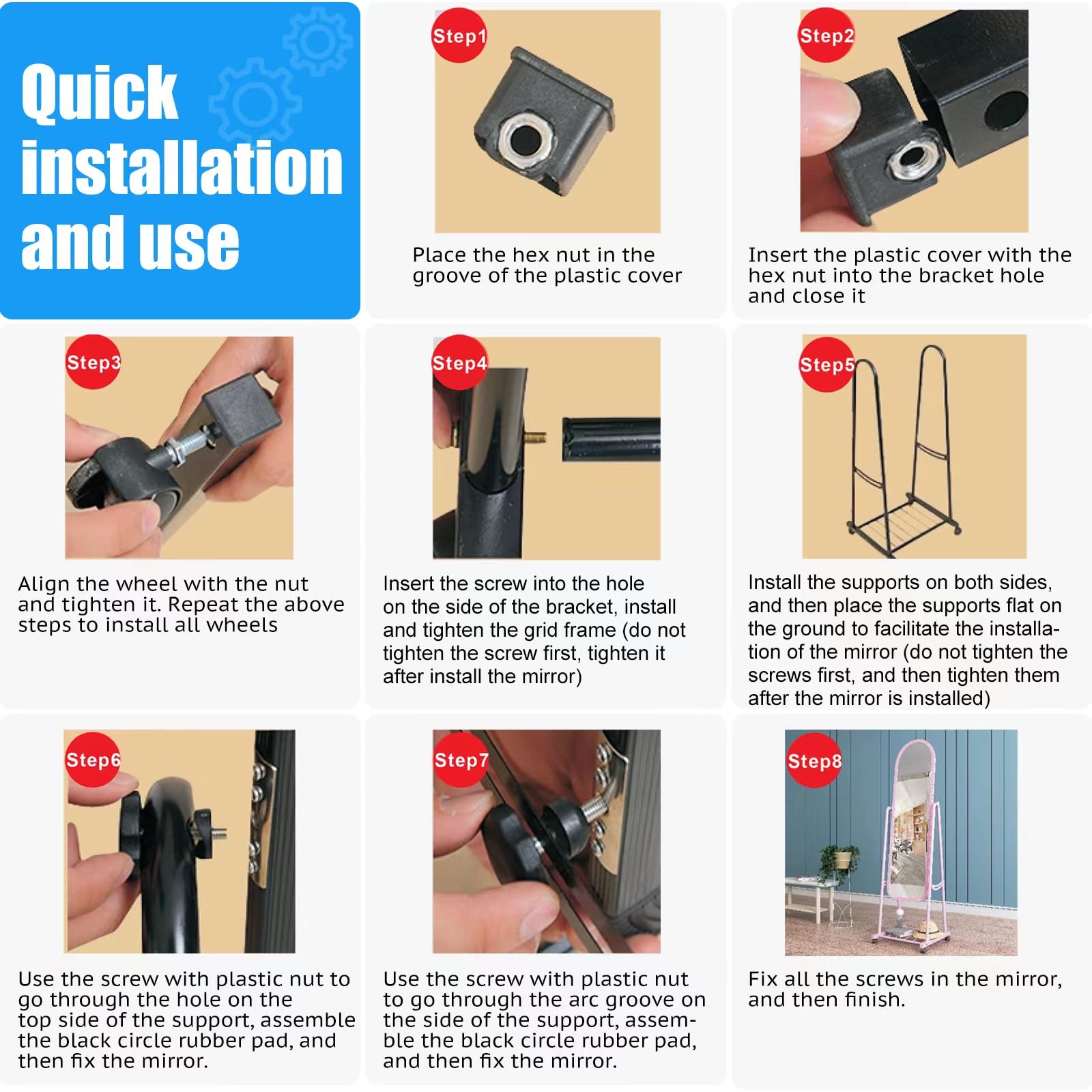 Quick installation and use

Step1
Place the hex nut in the groove of the plastic cover

Step2
Insert the plastic cover with the hex nut into the bracket hole and close it

Step3
Align the wheel with the nut and tighten it. Repeat the above steps to install all wheels

Step4
Insert the screw into the hole on the side of the bracket, install and tighten the grid frame (do not tighten the screw first, tighten it after install the mirror)

Step5
Install the supports on both sides, and then place the supports flat on the ground to facilitate the installation of the mirror (do not tighten the screws first, and then tighten them after the mirror is installed)

Step6
Use the screw with plastic nut to go through the hole on the top side of the support, assemble the black circle rubber pad, and then fix the mirror.

Step7
Use the screw with plastic nut to go through the arc groove on the side of the support, assemble the black circle rubber pad, and then fix the mirror.

Step8
Fix all the screws in the mirror, and then finish.