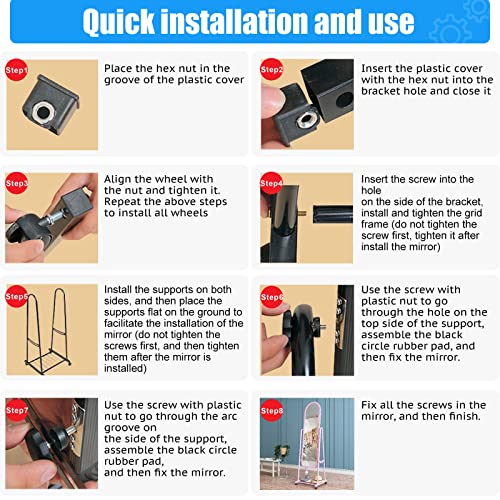 Quick installation and use

Step1
Place the hex nut in the groove of the plastic cover

Step2
Insert the plastic cover with the hex nut into the bracket hole and close it

Step3
Align the wheel with the nut and tighten it. Repeat the above steps to install all wheels

Step4
Insert the screw into the hole
on the side of the bracket, install and tighten the grid frame (do not tighten the screw first, tighten it after install the mirror)

Step5
Install the supports on both sides, and then place the supports flat on the ground to facilitate the installation of the mirror (do not tighten the screws first, and then tighten them after the mirror is installed)

Step6
Use the screw with plastic nut to go through the hole on the top side of the support, assemble the black circle rubber pad, and then fix the mirror.

Step7
Use the screw with plastic nut to go through the arc groove on
the side of the support, assemble the black circle rubber pad,
and then fix the mirror.

Step8
Fix all the screws in the mirror, and then finish.