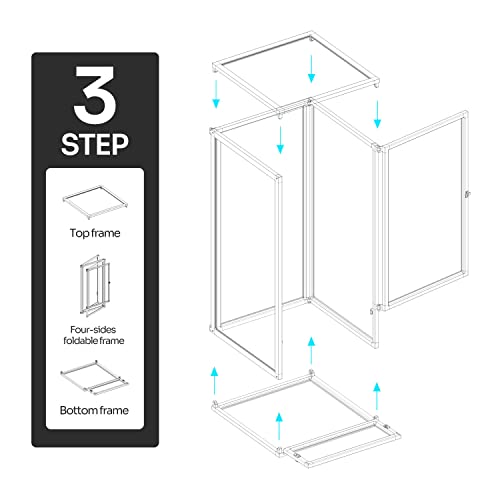 3
STEP

Top frame

Four-sides foldable frame

Bottom frame