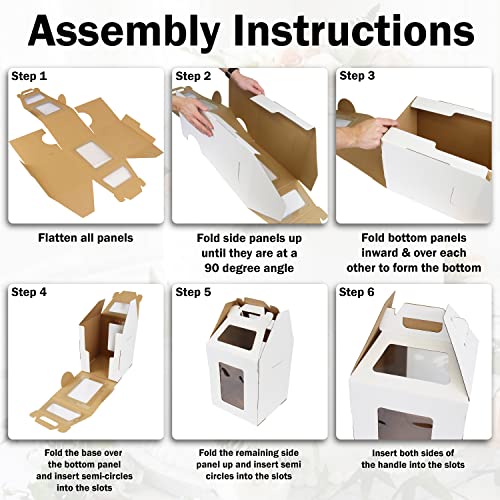 Assembly Instructions

Step 1

Flatten all panels

Step 2

Fold side panels up until they are at a 90 degree angle

Step 3

Fold bottom panels inward & over each other to form the bottom

Step 4

Fold the base over the bottom panel and insert semi-circles into the slots

Step 5

Fold the remaining side panel up and insert semi circles into the slots

Step 6

Insert both sides of the handle into the slots