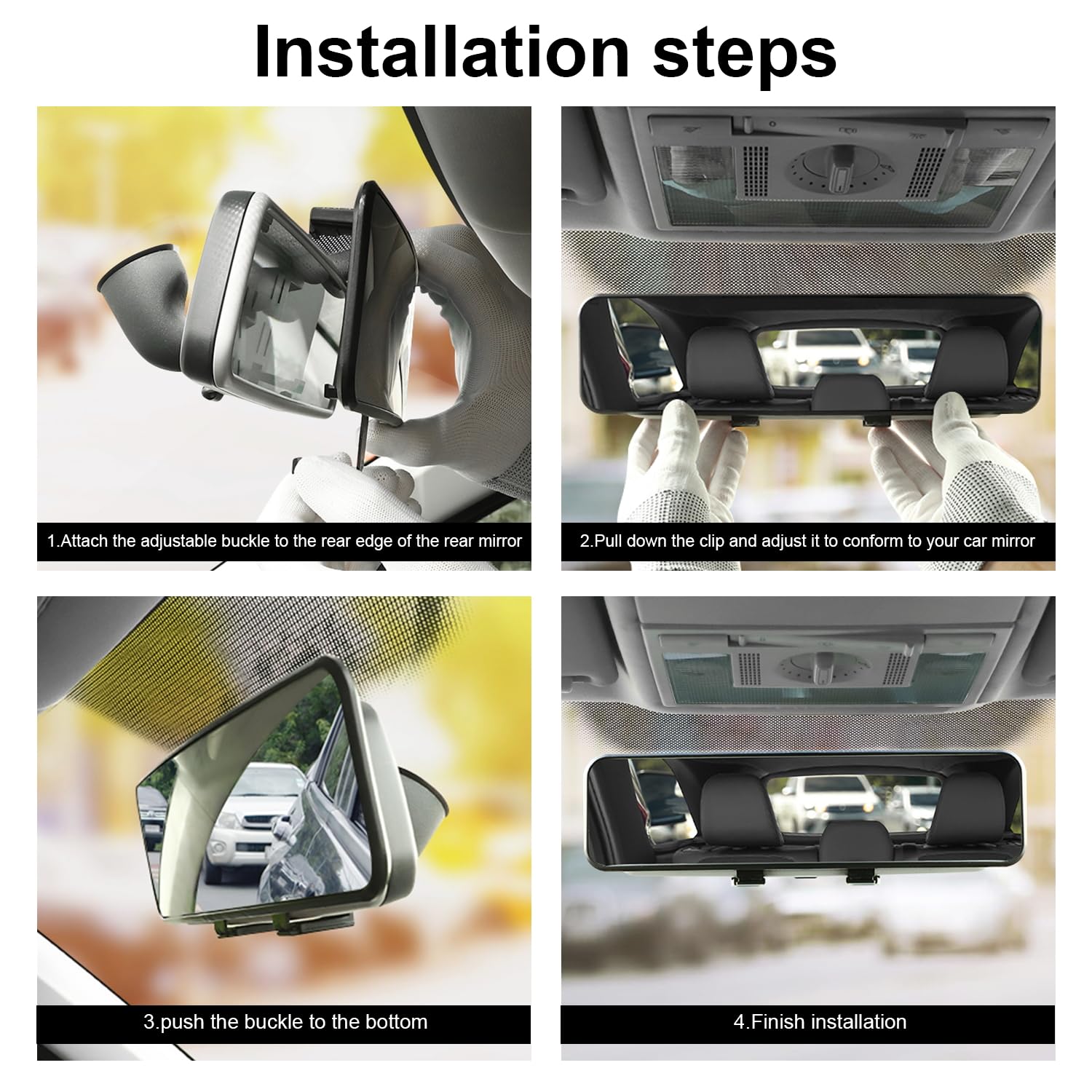 Installation steps

1.Attach the adjustable buckle to the rear edge of the rear mirror

2.Pull down the clip and adjust it to conform to your car mirror

3.push the buckle to the bottom

4.Finish installation