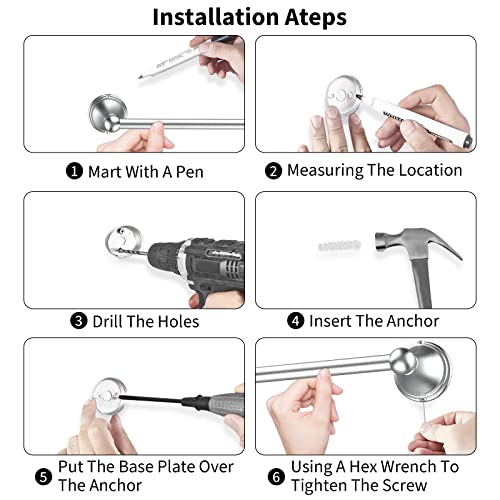 Installation Ateps

❶ Mart With A Pen

❷ Measuring The Location

❸ Drill The Holes

❹ Insert The Anchor

❺ Put The Base Plate Over The Anchor

❻ Using A Hex Wrench To Tighten The Screw