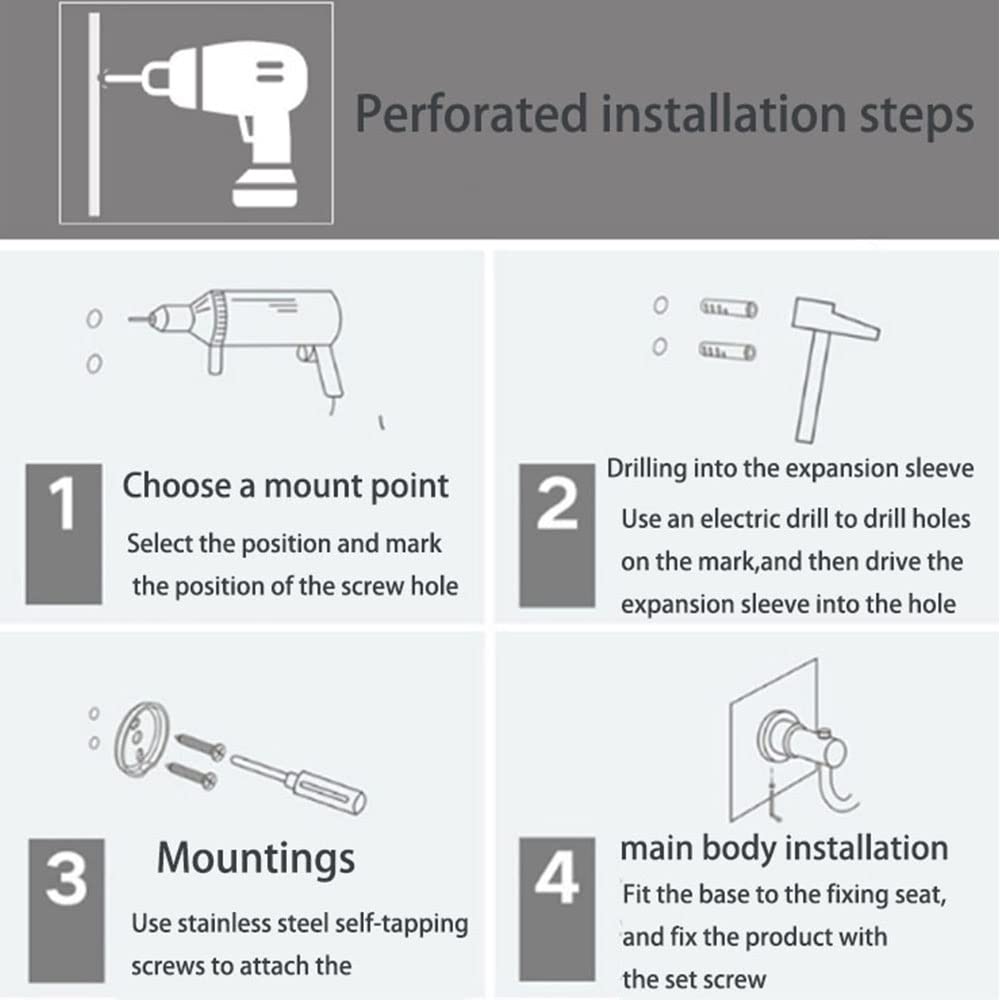 Perforated installation steps

1 Choose a mount point

Select the position and mark the position of the screw hole

2 Drilling into the expansion sleeve

Use an electric drill to drill holes on the mark,and then drive the expansion sleeve into the hole

3 Mountings

Use stainless steel self-tapping screws to attach the

4 main body installation

Fit the base to the fixing seat, and fix the product with the set screw