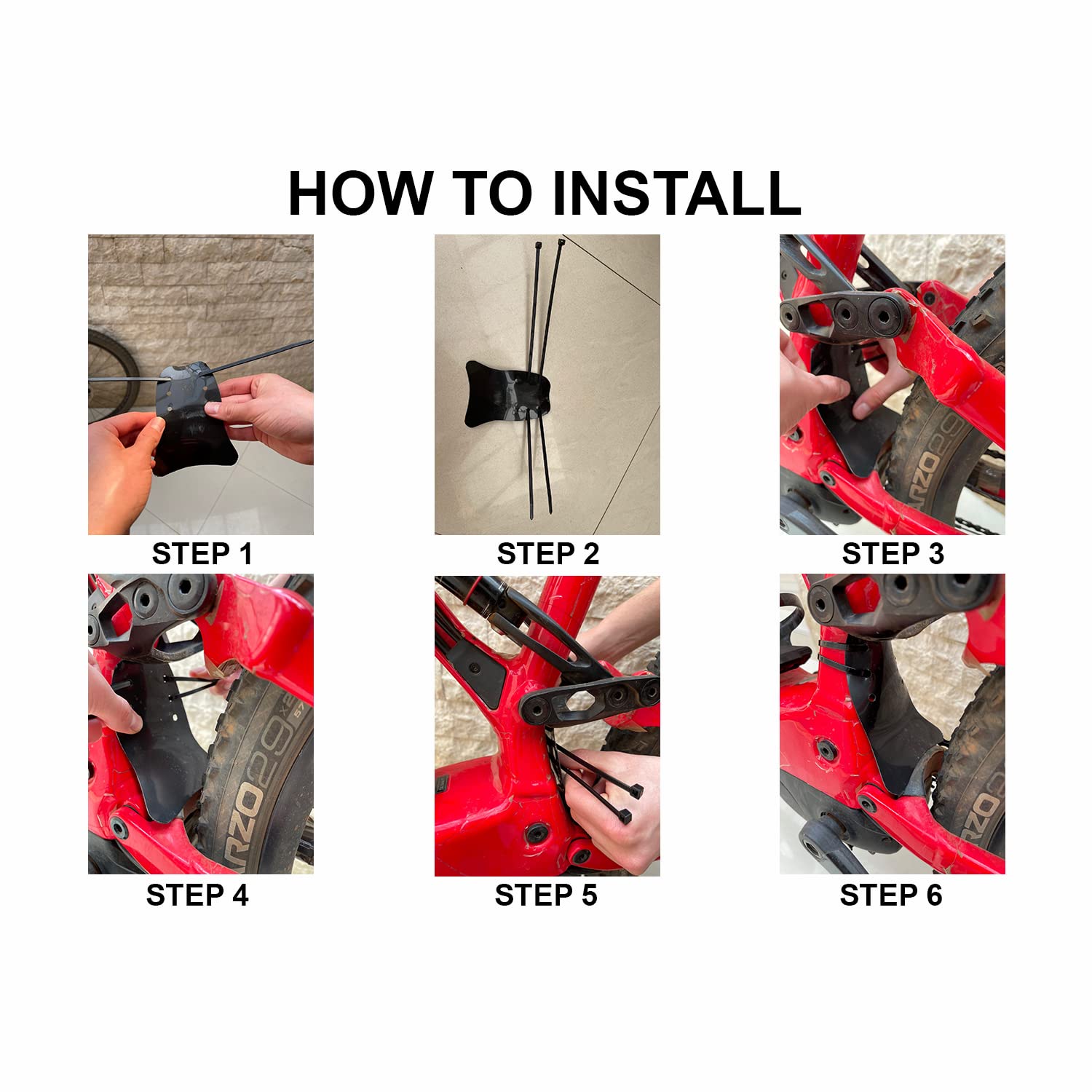 HOW TO INSTALL

STEP 1

STEP 2

STEP 3

STEP 4

STEP 5

STEP 6