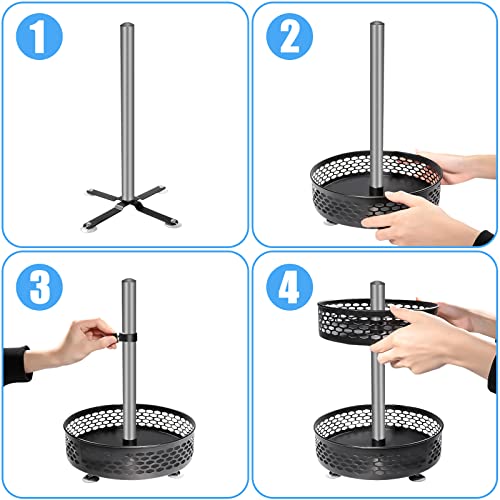 1

2

3

4