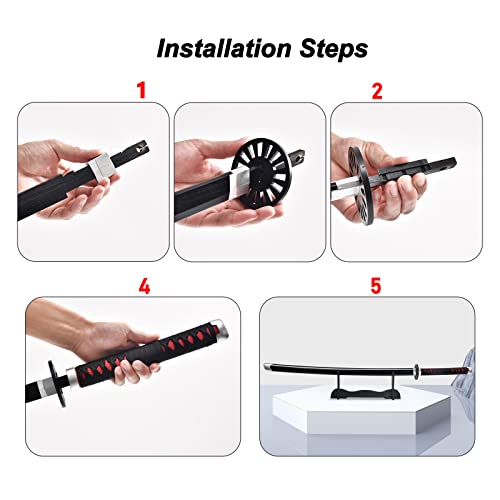 Installation Steps

1

2

4

5