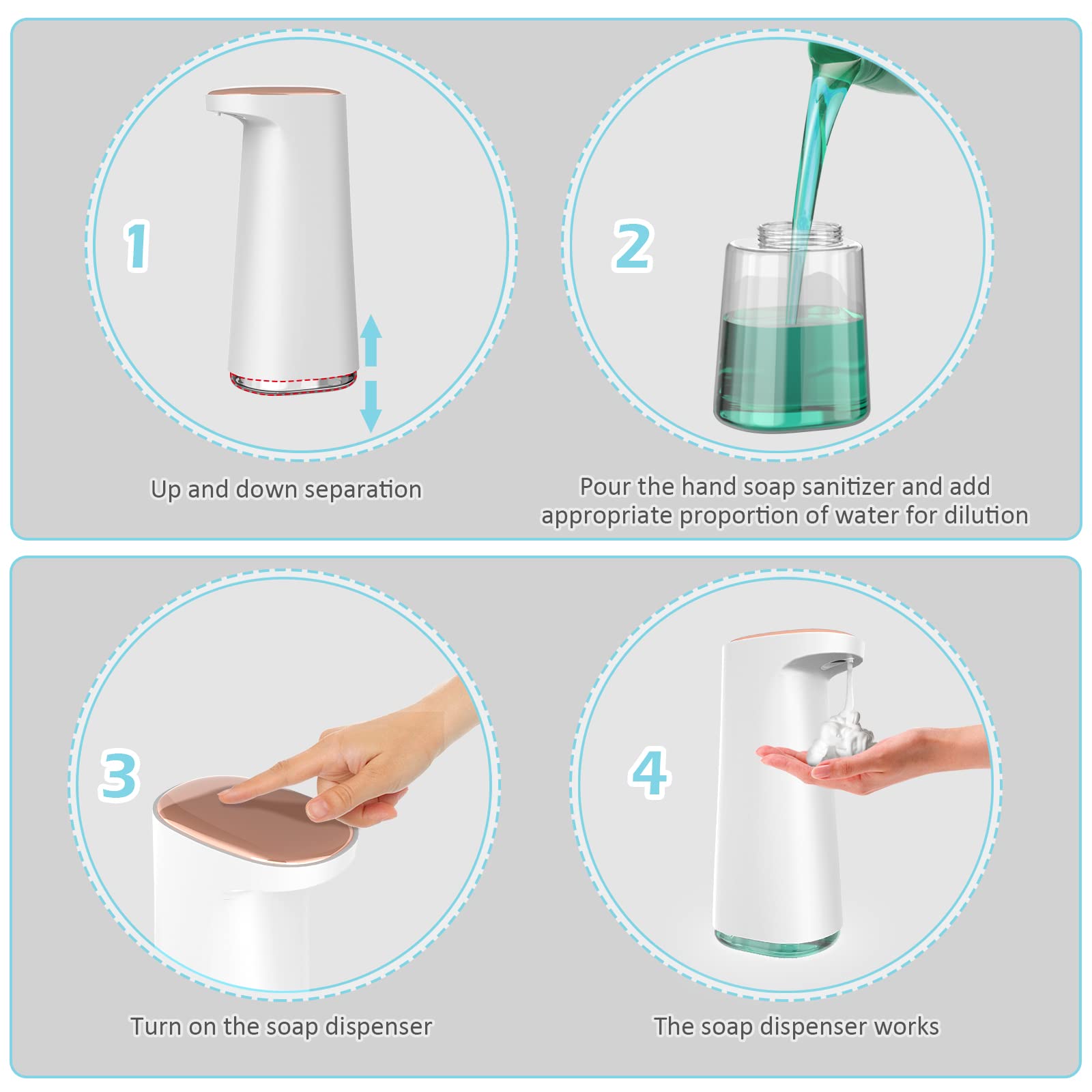 1

Up and down separation

2

Pour the hand soap sanitizer and add appropriate proportion of water for dilution

3

Turn on the soap dispenser

4

The soap dispenser works