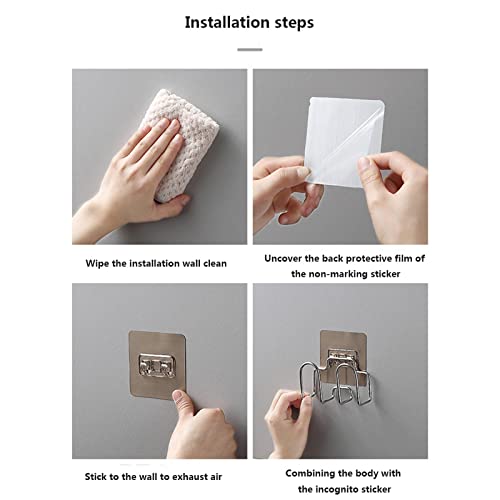 Installation steps

Wipe the installation wall clean

Uncover the back protective film of the non-marking sticker

Stick to the wall to exhaust air

Combining the body with the incognito sticker