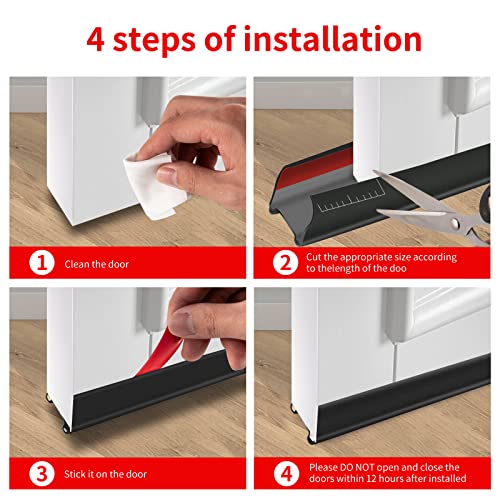 4 steps of installation

1 Clean the door

2 Cut the appropriate size according to thelength of the doo

3 Stick it on the door

4 Please DO NOT open and close the doors within 12 hours after installed