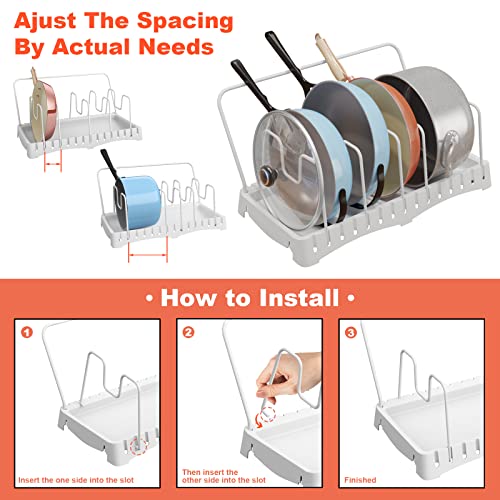 Ajust The Spacing
By Actual Needs

• How to Install •

1
Insert the one side into the slot

2
Then insert the other side into the slot

3
Finished