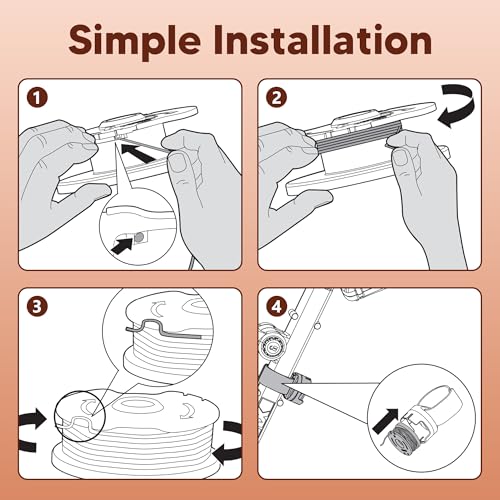 Simple Installation

1

2

3

4