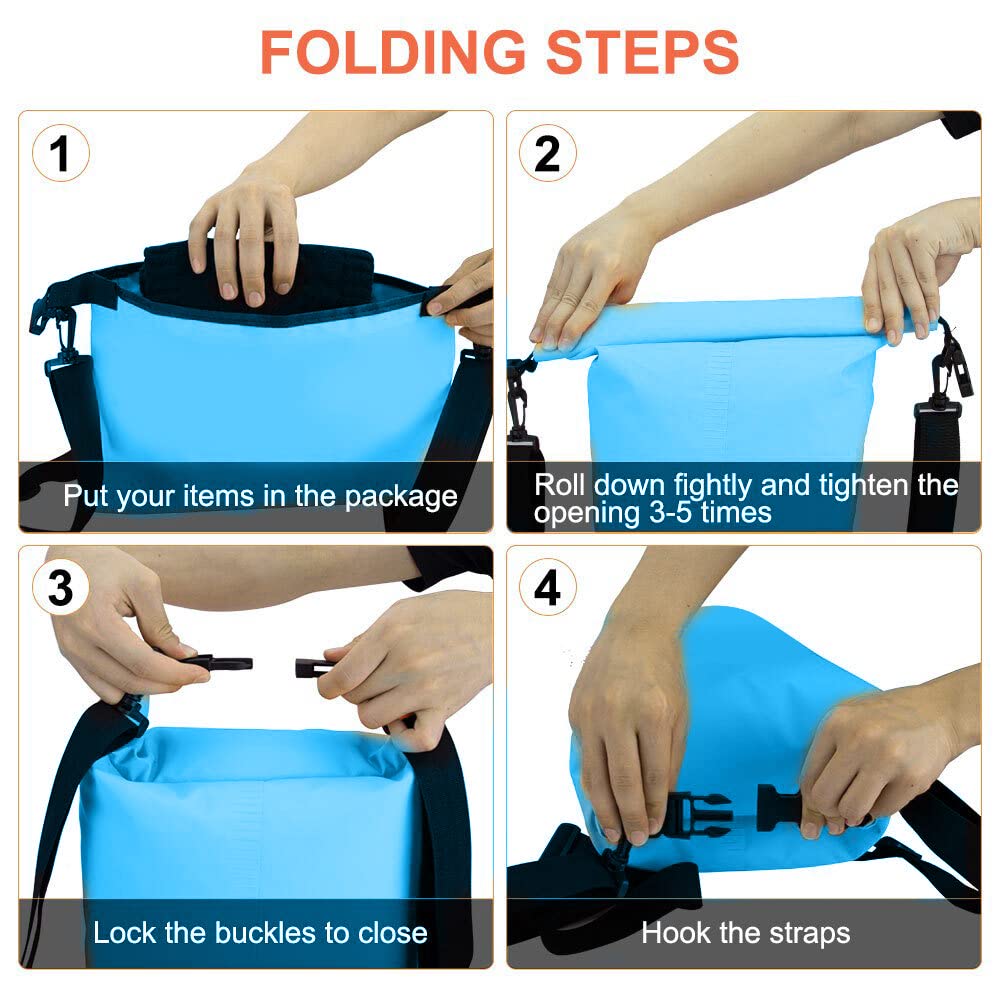 FOLDING STEPS

1

Put your items in the package

2

Roll down fightly and tighten the opening 3-5 times

3

Lock the buckles to close

4

Hook the straps