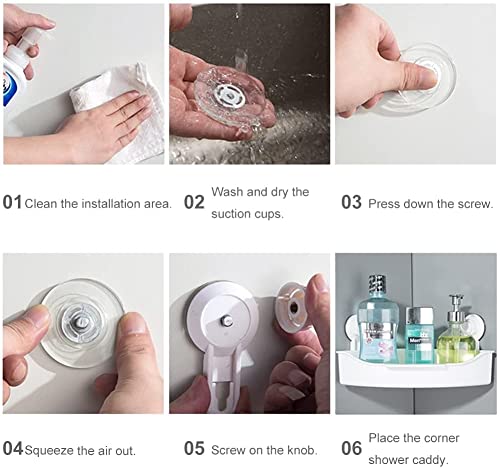 01 Clean the installation area.

02 Wash and dry the suction cups.

03 Press down the screw.

04 Squeeze the air out.

05 Screw on the knob.

06 Place the corner shower caddy.