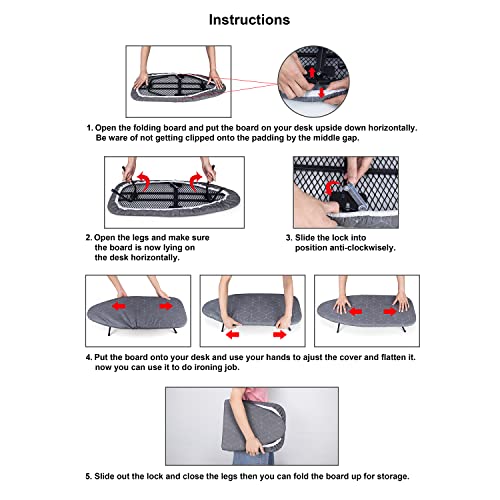 Instructions

1. Open the folding board and put the board on your desk upside down horizontally. Be ware of not getting clipped onto the padding by the middle gap.

2. Open the legs and make sure the board is now lying on the desk horizontally.

3. Slide the lock into position anti-clockwisely.

4. Put the board onto your desk and use your hands to ajust the cover and flatten it. now you can use it to do ironing job.

5. Slide out the lock and close the legs then you can fold the board up for storage.