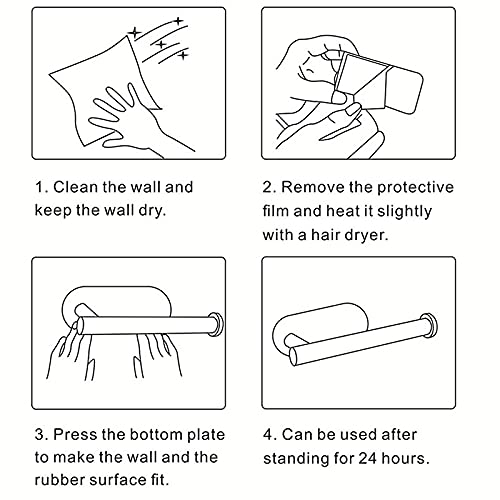 1. Clean the wall and keep the wall dry.

2. Remove the protective film and heat it slightly with a hair dryer.

3. Press the bottom plate to make the wall and the rubber surface fit.

4. Can be used after standing for 24 hours.