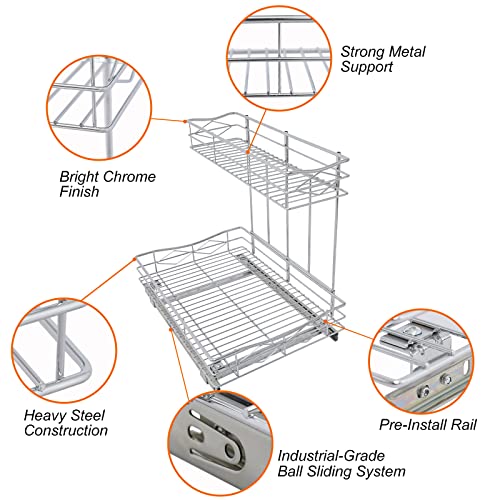 Strong Metal Support

Bright Chrome Finish

Heavy Steel Construction

Pre-Install Rail

Industrial-Grade Ball Sliding System