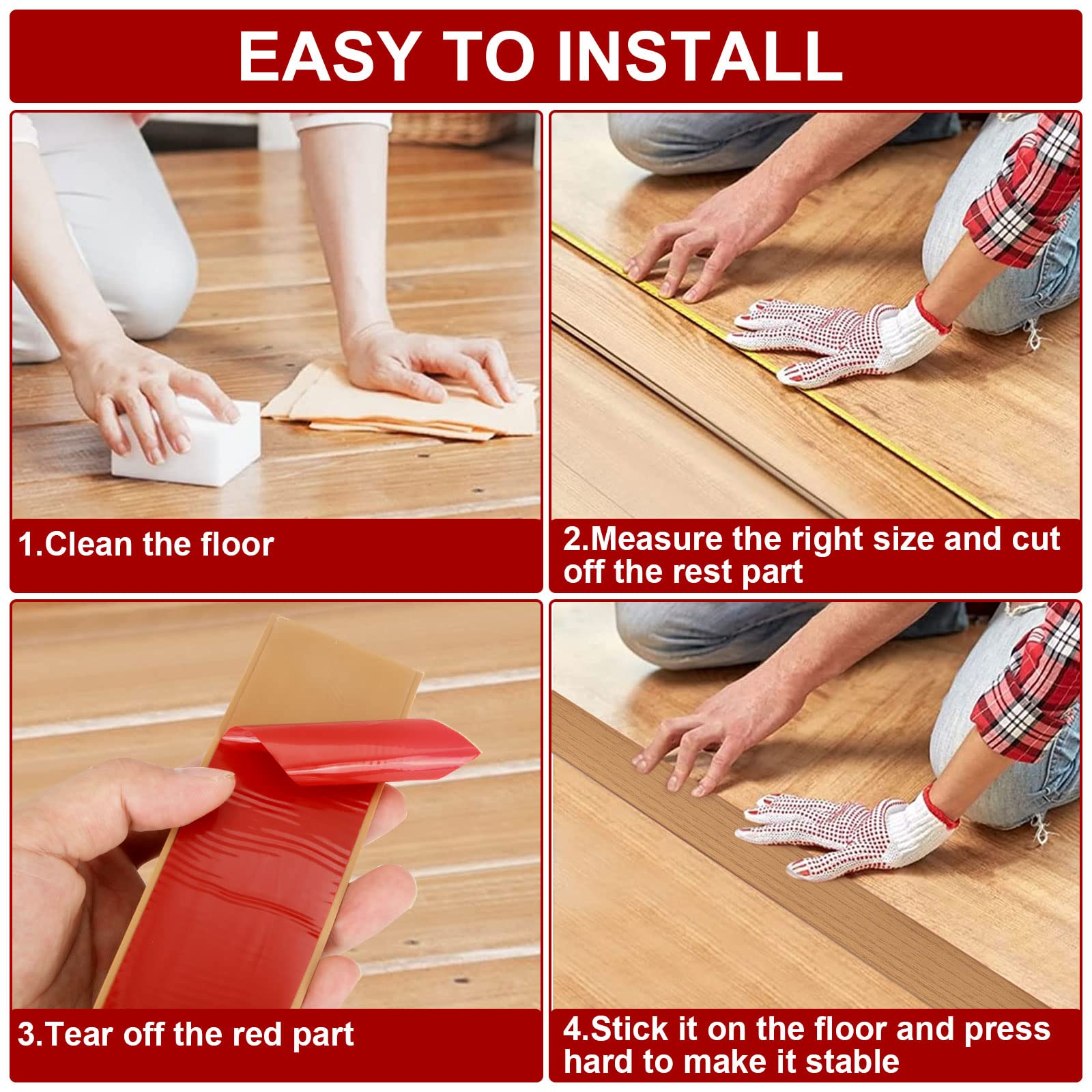 EASY TO INSTALL

1.Clean the floor

2.Measure the right size and cut off the rest part

3.Tear off the red part

4.Stick it on the floor and press hard to make it stable