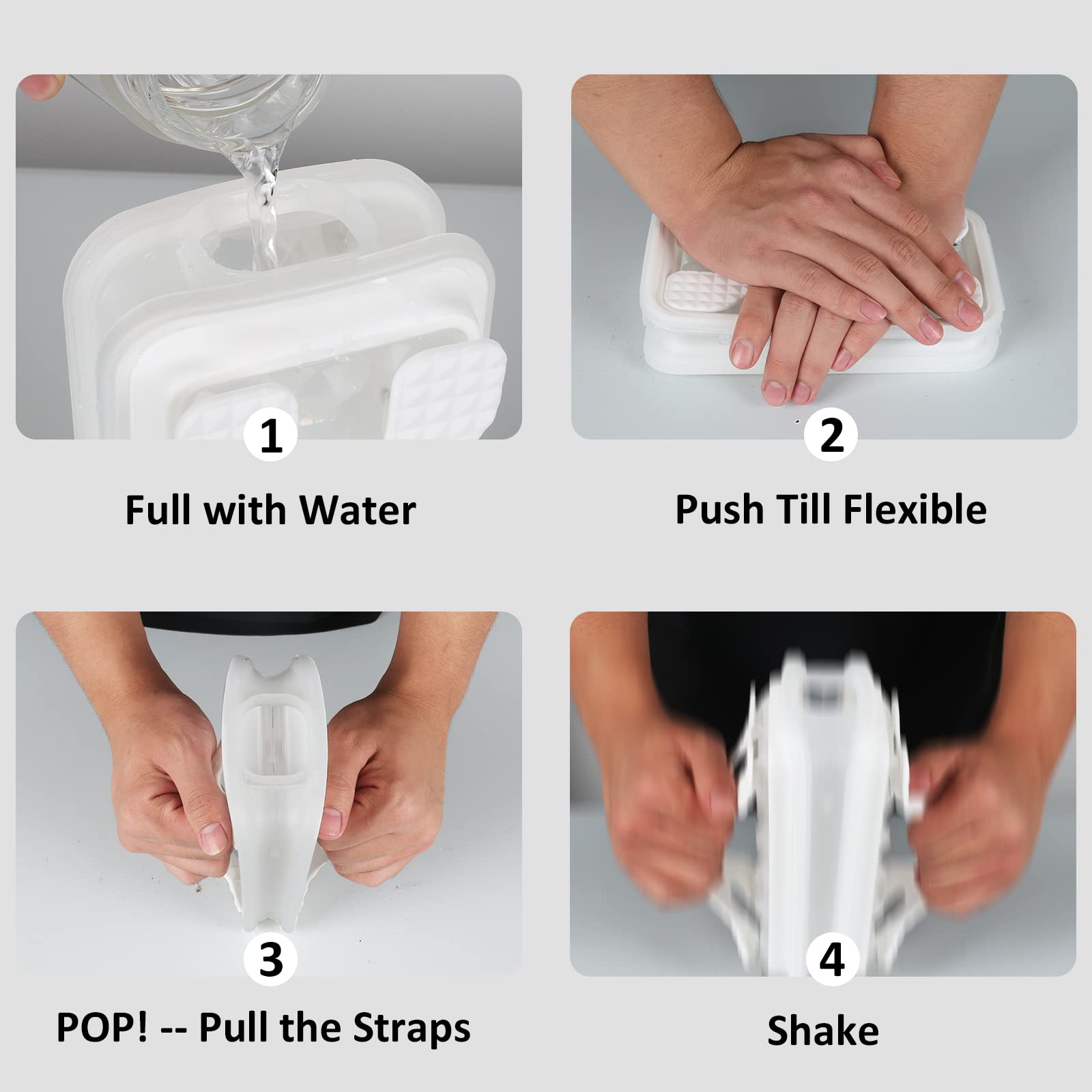 1
Full with Water

2
Push Till Flexible

3
POP! -- Pull the Straps

4
Shake