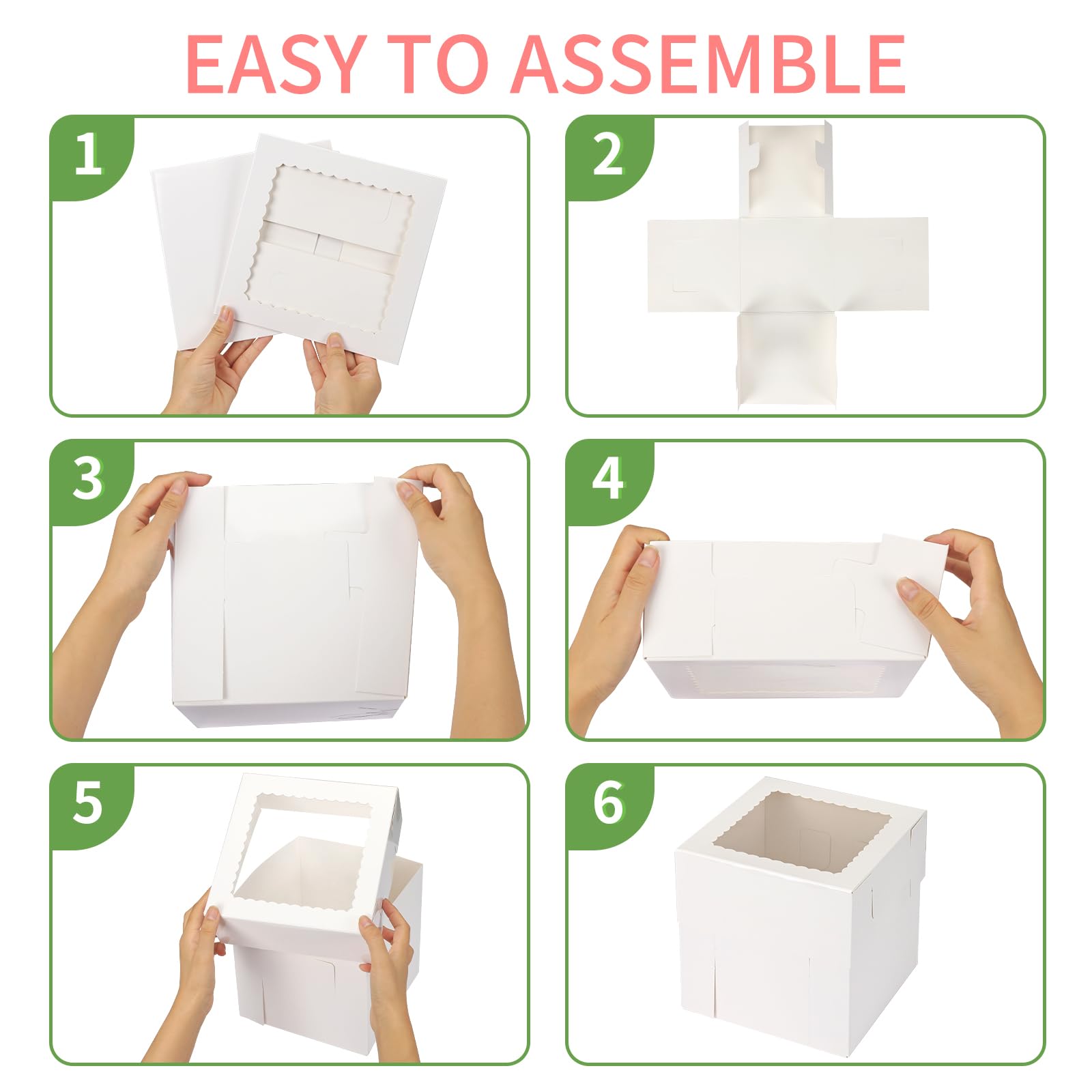 EASY TO ASSEMBLE

1

2

3

4

5

6